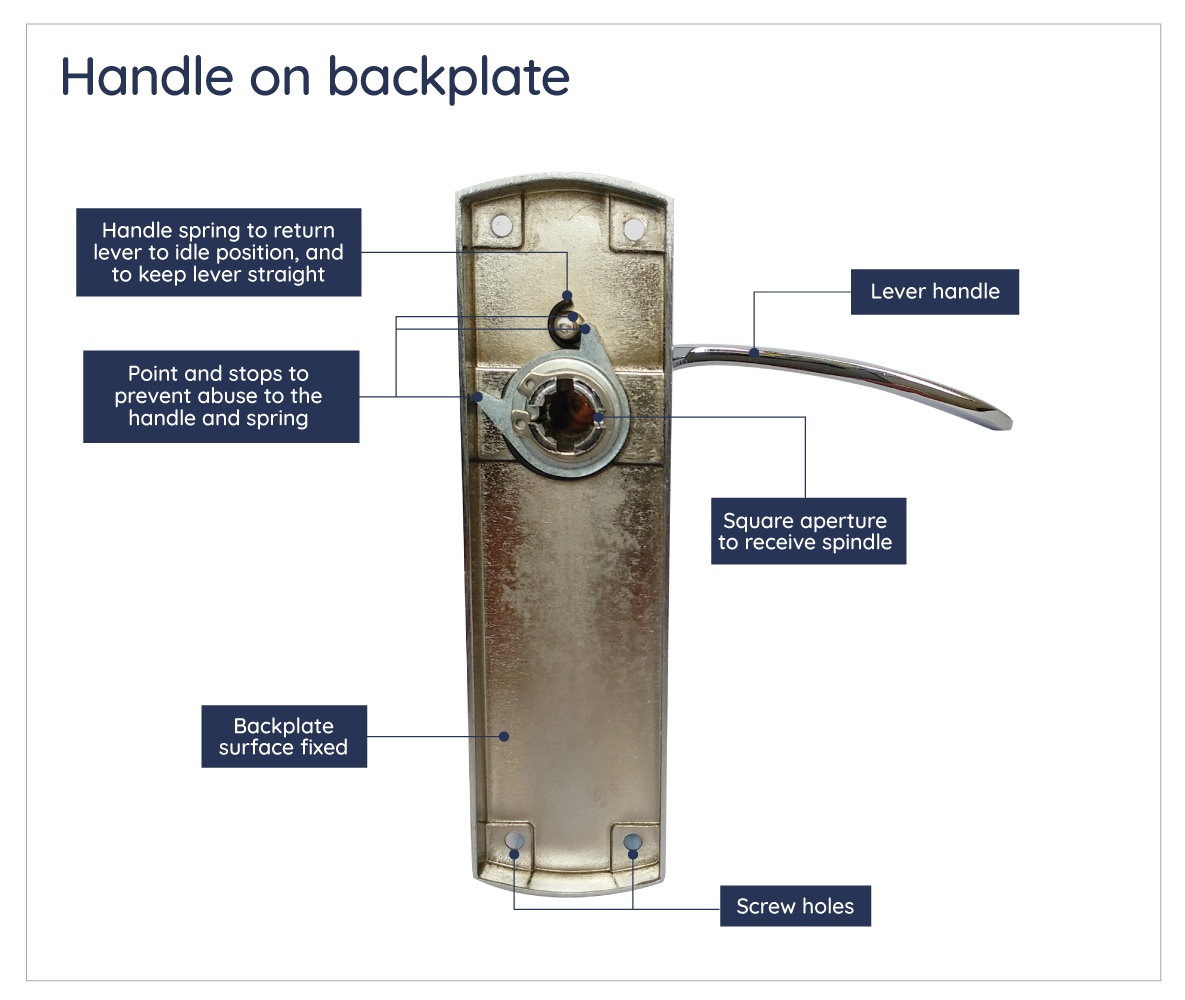 Handle on backplate

Handle spring to return lever to idle position, and to keep lever straight

Lever handle

Point and stops to prevent abuse to the handle and spring

Square aperture to receive spindle

Backplate surface fixed

Screw holes